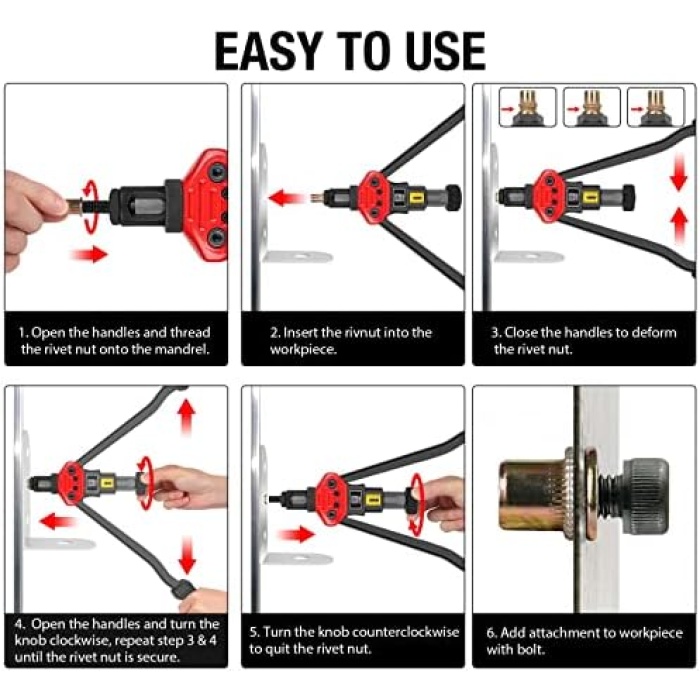 EASY TO USE

1. Open the handles and thread the rivet nut onto the mandrel.

2. Insert the rivnut into the workpiece.

3. Close the handles to deform the rivet nut.

4. Open the handles and turn the knob clockwise, repeat step 3 & 4 until the rivet nut is secure.

5. Turn the knob counterclockwise to quit the rivet nut.

6. Add attachment to workpiece with bolt.